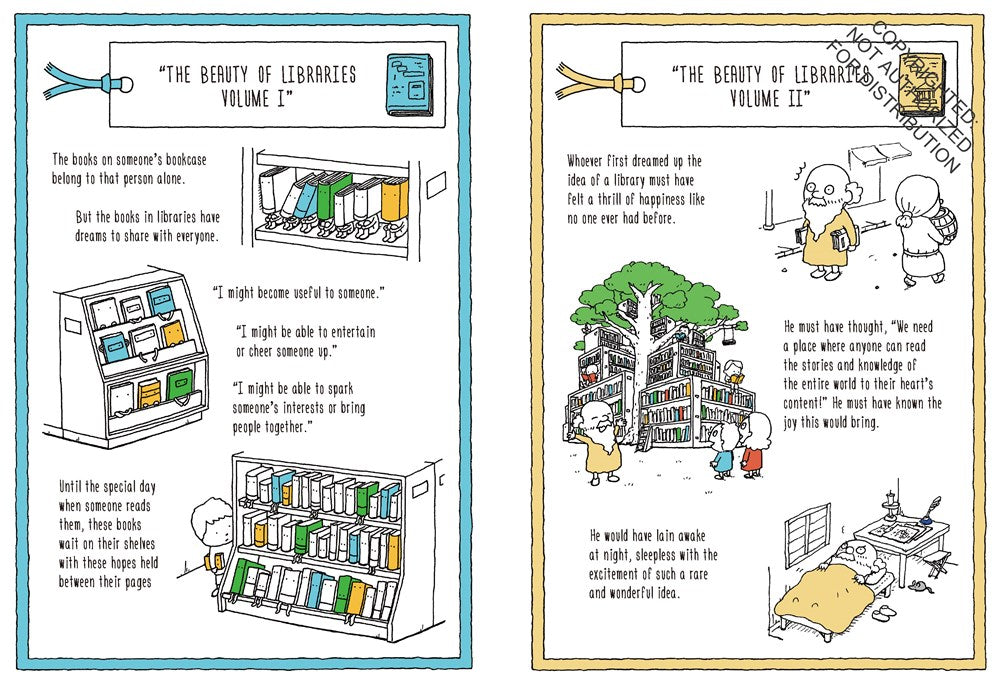 "THE BEAUTY OF LIBRARIES VOLUME I"

The books on someone's bookcase belong to that person alone.

But the books in libraries have dreams to share with everyone.

"I might become useful to someone."

"I might be able to entertain or cheer someone up."

"I might be able to spark someone's interests or bring people together."

Until the special day when someone reads them, these books wait on their shelves with these hopes held between their pages

"THE BEAUTY OF LIBRARIES VOLUME II"

COPYRIGHTED: NOT AUTHORIZED FOR DISTRIBUTION

Whoever first dreamed up the idea of a library must have felt a thrill of happiness like no one ever had before.

He must have thought, "We need a place where anyone can read the stories and knowledge of the entire world to their heart's content!" He must have known the joy this would bring.

He would have lain awake at night, sleepless with the excitement of such a rare and wonderful idea.