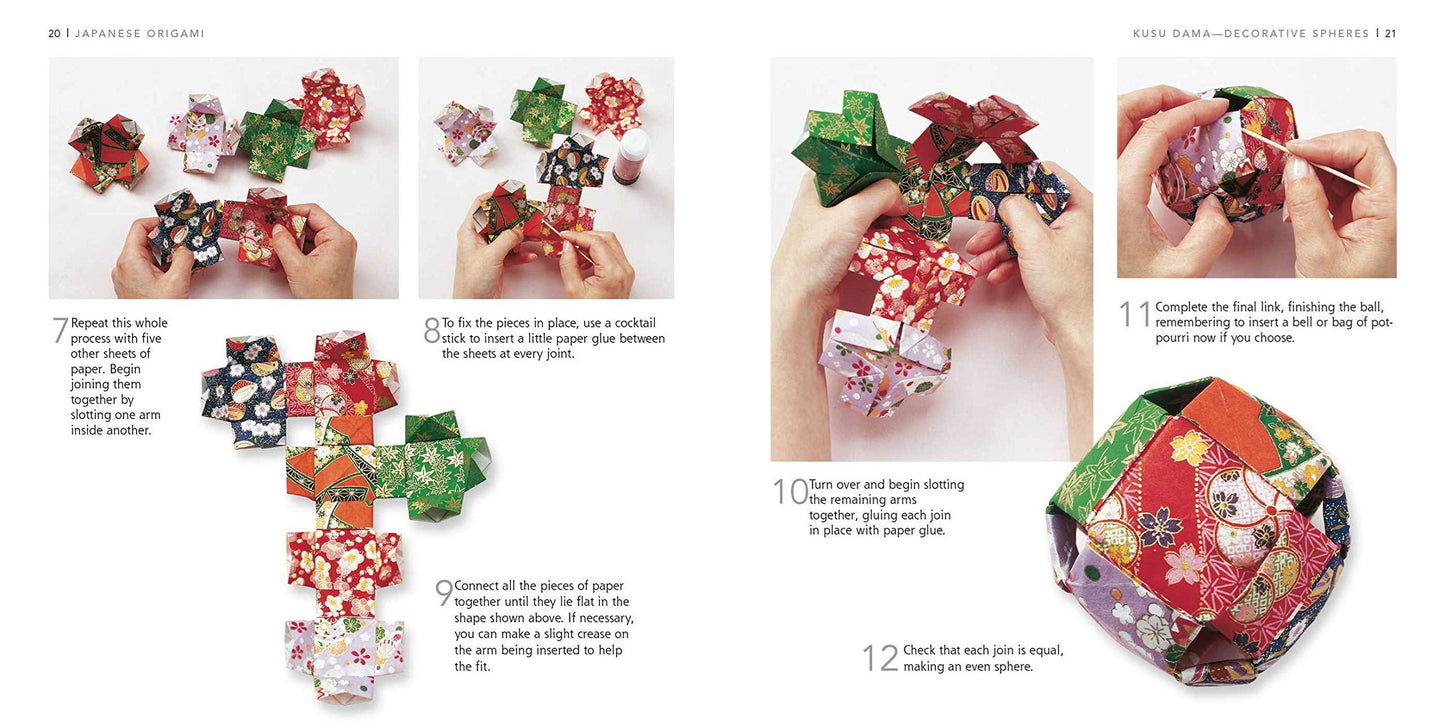 20 | JAPANESE ORIGAMI

7 Repeat this whole process with five other sheets of paper. Begin joining them together by slotting one arm inside another.

8 To fix the pieces in place, use a cocktail stick to insert a little paper glue between the sheets at every joint.

9 Connect all the pieces of paper together until they lie flat in the shape shown above. If necessary, you can make a slight crease on the arm being inserted to help the fit.

KUSU DAMA—DECORATIVE SPHERES | 21

10 Turn over and begin slotting the remaining arms together, gluing each join in place with paper glue.

11 Complete the final link, finishing the ball, remembering to insert a bell or bag of potpourri now if you choose.

12 Check that each join is equal, making an even sphere.