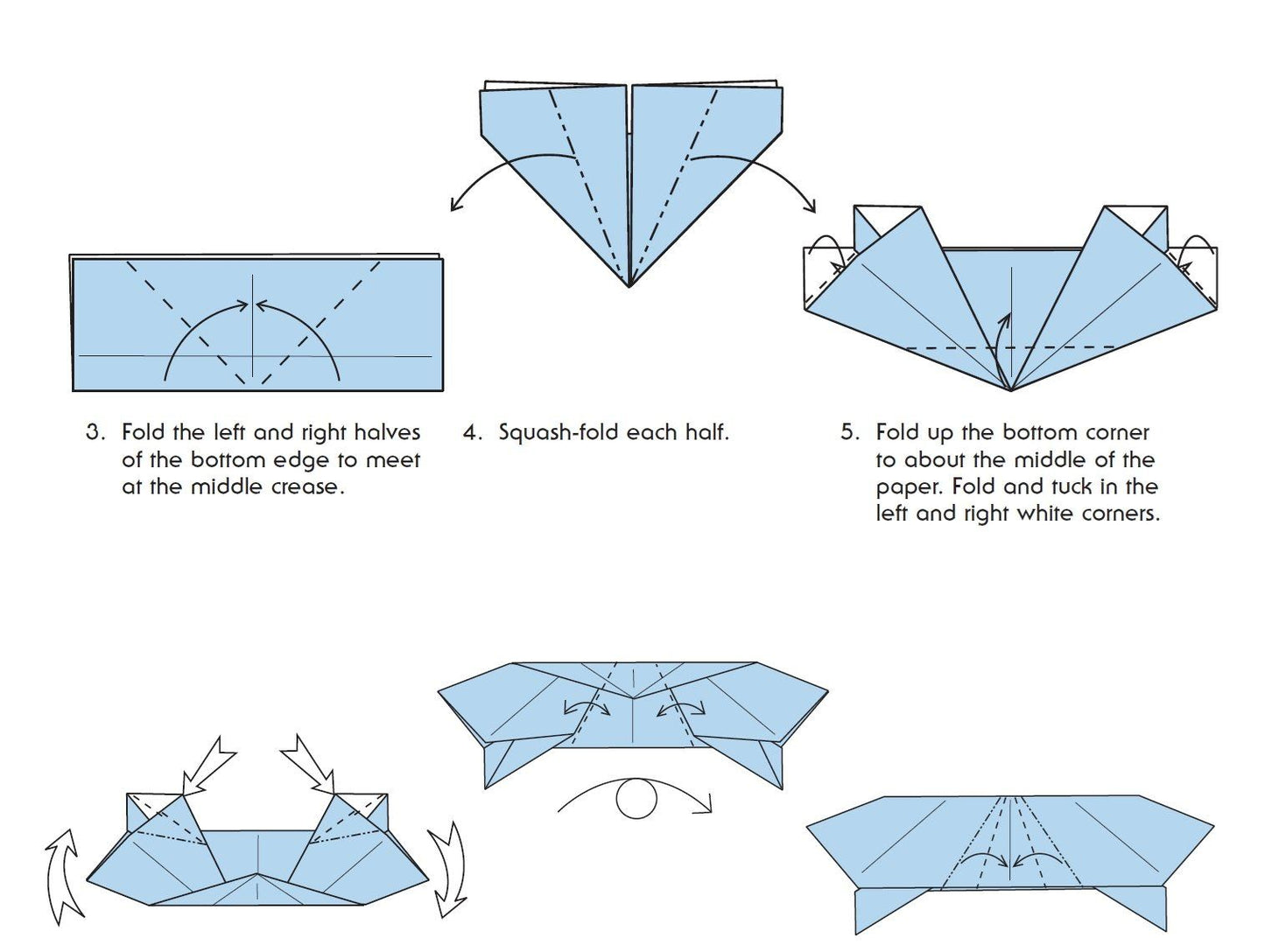 3. Fold the left and right halves of the bottom edge to meet at the middle crease.

4. Squash-fold each half.

5. Fold up the bottom corner to about the middle of the paper. Fold and tuck in the left and right white corners.