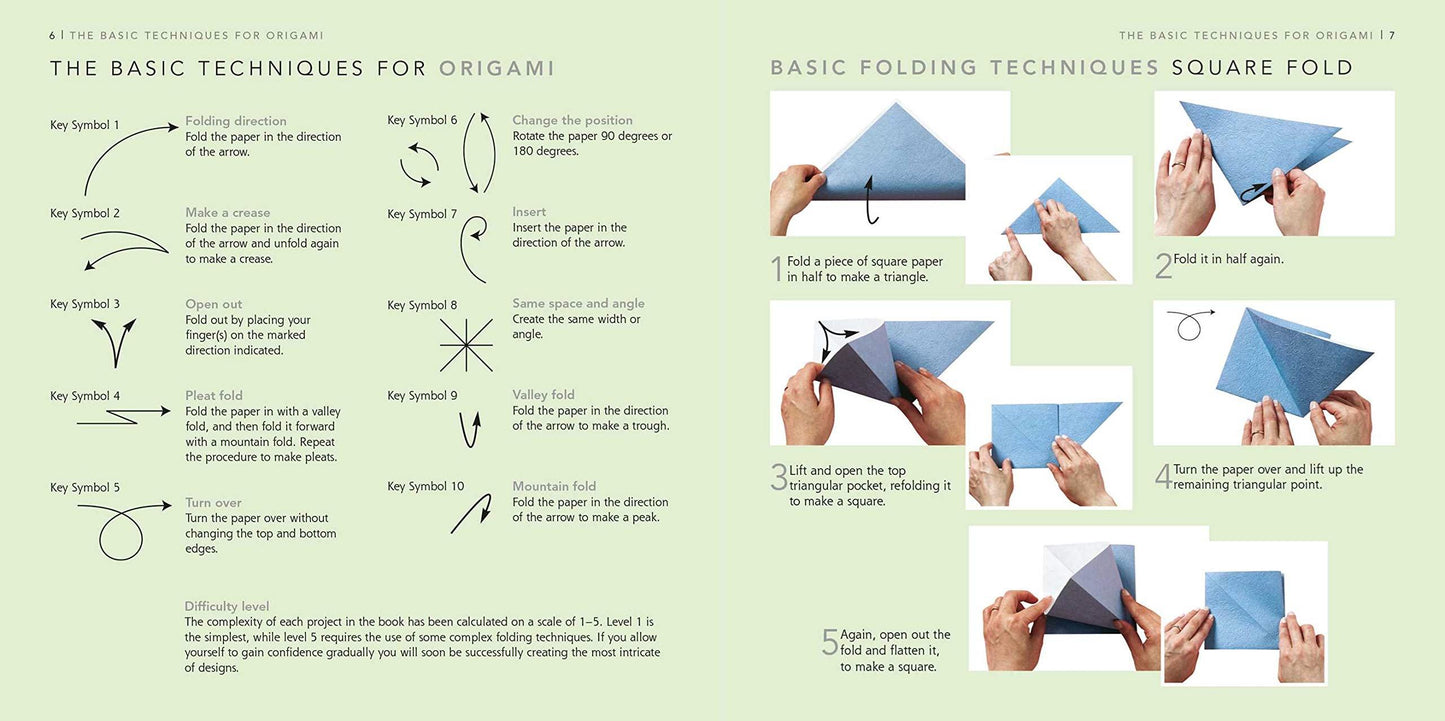 6 | THE BASIC TECHNIQUES FOR ORIGAMI

THE BASIC TECHNIQUES FOR ORIGAMI

Key Symbol 1

Folding direction
Fold the paper in the direction of the arrow.

Key Symbol 2

Make a crease
Fold the paper in the direction of the arrow and unfold again to make a crease.

Key Symbol 3

Open out
Fold out by placing your finger(s) on the marked direction indicated.

Key Symbol 4

Pleat fold
Fold the paper in with a valley fold, and then fold it forward with a mountain fold. Repeat the procedure to make pleats.

Key Symbol 5

Turn over
Turn the paper over without changing the top and bottom edges.

Key Symbol 6

Change the position
Rotate the paper 90 degrees or 180 degrees.

Key Symbol 7

Insert
Insert the paper in the direction of the arrow.

Key Symbol 8

Same space and angle
Create the same width or angle.

Key Symbol 9

Valley fold
Fold the paper in the direction of the arrow to make a trough.

Key Symbol 10

Mountain fold
Fold the paper in the direction of the arrow to make a peak.

Difficulty level
The complexity of each project in the book has been calculated on a scale of 1–5. Level 1 is the simplest, while level 5 requires the use of some complex folding techniques. If you allow yourself to gain confidence gradually you will soon be successfully creating the most intricate of designs.

THE BASIC TECHNIQUES FOR ORIGAMI | 7

BASIC FOLDING TECHNIQUES SQUARE FOLD

1 Fold a piece of square paper in half to make a triangle.

2 Fold it in half again.

3 Lift and open the top triangular pocket, refolding it to make a square.

4 Turn the paper over and lift up the remaining triangular point.

5 Again, open out the fold and flatten it, to make a square.