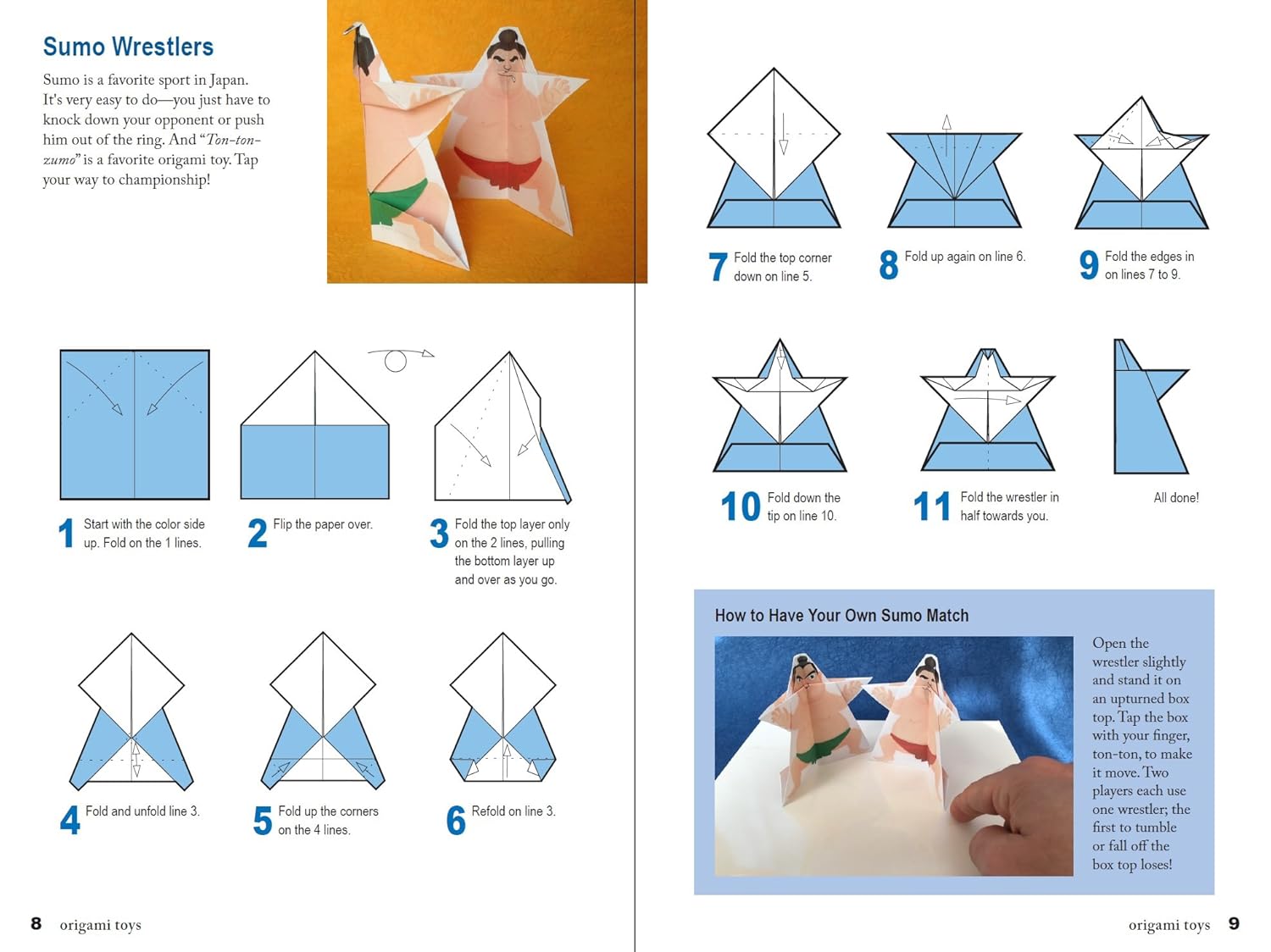 Sumo Wrestlers

Sumo is a favorite sport in Japan. It's very easy to do—you just have to knock down your opponent or push him out of the ring. And "Ton-ton-zumo" is a favorite origami toy. Tap your way to championship!

1 Start with the color side up. Fold on the 1 lines.

2 Flip the paper over.

3 Fold the top layer only on the 2 lines, pulling the bottom layer up and over as you go.

4 Fold and unfold line 3.

5 Fold up the corners on the 4 lines.

6 Refold on line 3.

8 origami toys

7 Fold the top corner down on line 5.

8 Fold up again on line 6.

9 Fold the edges in on lines 7 to 9.

10 Fold down the tip on line 10.

11 Fold the wrestler in half towards you.

All done!

How to Have Your Own Sumo Match

Open the wrestler slightly and stand it on an upturned box top. Tap the box with your finger, ton-ton, to make it move. Two players each use one wrestler; the first to tumble or fall off the box top loses!

origami toys 9