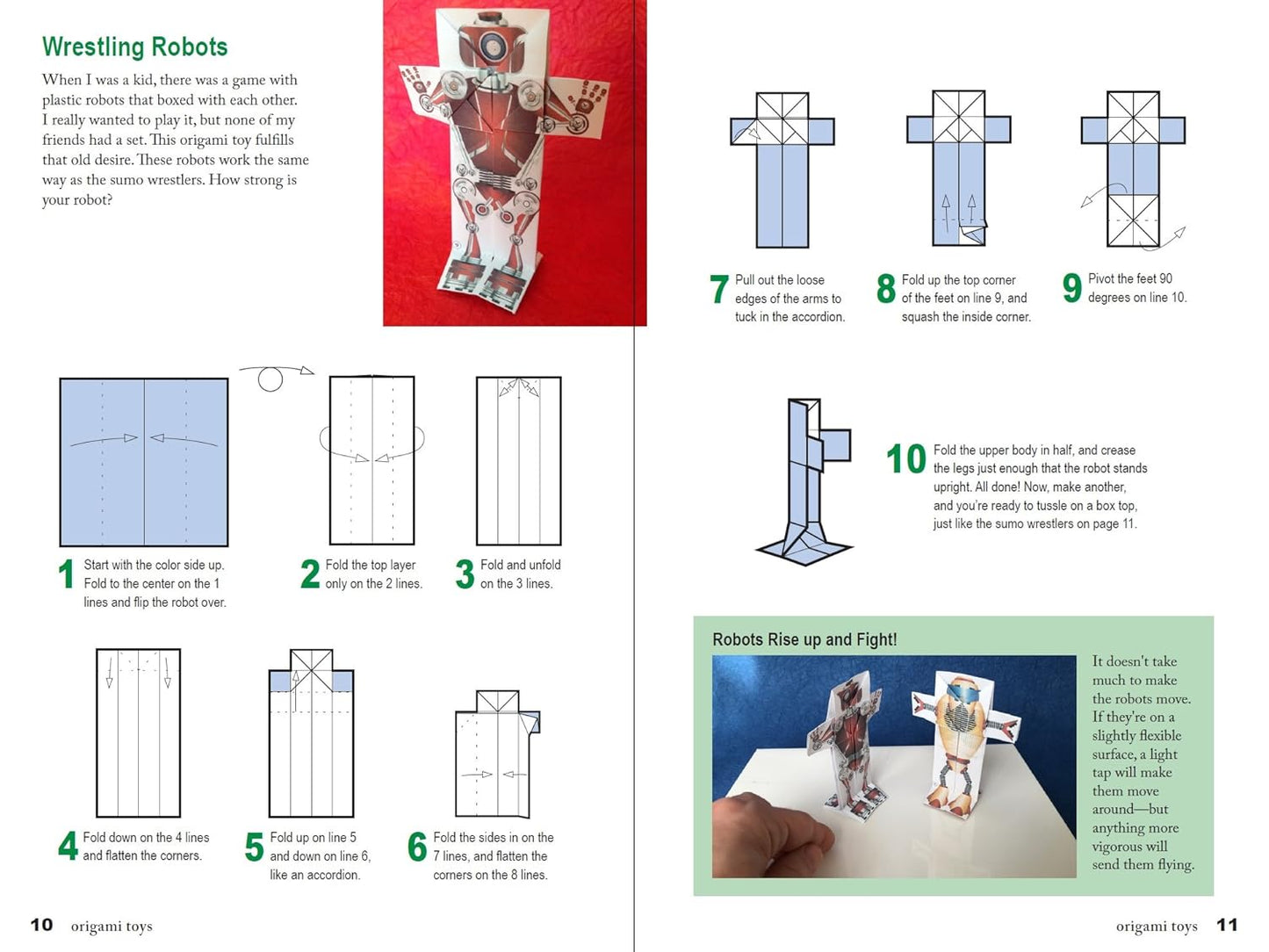 Wrestling Robots

When I was a kid, there was a game with plastic robots that boxed with each other. I really wanted to play it, but none of my friends had a set. This origami toy fulfills that old desire. These robots work the same way as the sumo wrestlers. How strong is your robot?

1 Start with the color side up. Fold to the center on the 1 lines and flip the robot over.

2 Fold the top layer only on the 2 lines.

3 Fold and unfold on the 3 lines.

4 Fold down on the 4 lines and flatten the corners.

5 Fold up on line 5 and down on line 6, like an accordion.

6 Fold the sides in on the 7 lines, and flatten the corners on the 8 lines.

10 origami toys

7 Pull out the loose edges of the arms to tuck in the accordion.

8 Fold up the top corner of the feet on line 9, and squash the inside corner.

9 Pivot the feet 90 degrees on line 10.

10 Fold the upper body in half, and crease the legs just enough that the robot stands upright. All done! Now, make another, and you're ready to tussle on a box top, just like the sumo wrestlers on page 11.

Robots Rise up and Fight!

It doesn't take much to make the robots move. If they're on a slightly flexible surface, a light tap will make them move around—but anything more vigorous will send them flying.

origami toys 11