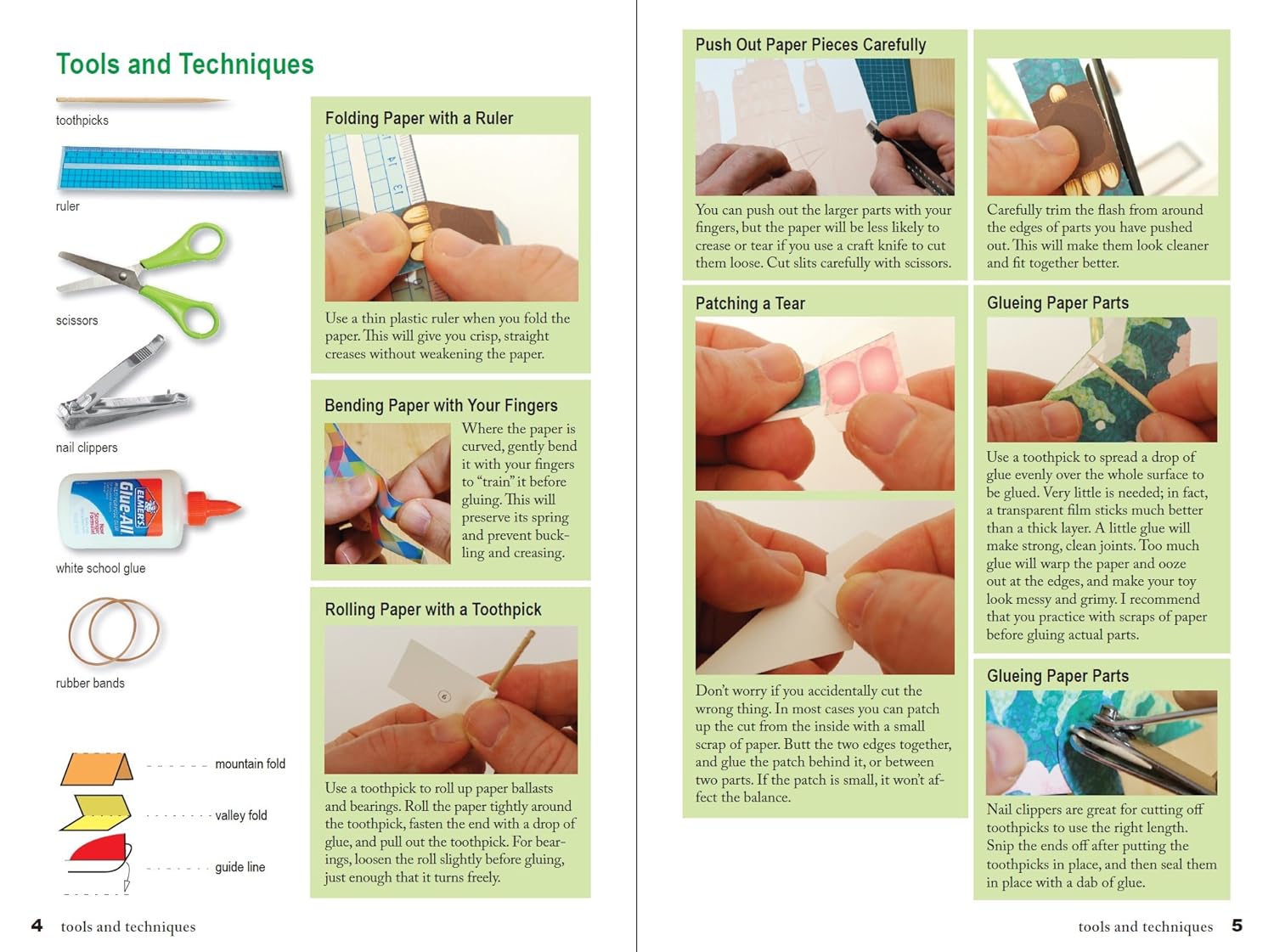 Tools and Techniques

toothpicks

ruler

scissors

nail clippers

ELMER'S Glue-All

white school glue

rubber bands

mountain fold

valley fold

guide line

Folding Paper with a Ruler

Use a thin plastic ruler when you fold the paper. This will give you crisp, straight creases without weakening the paper.

Bending Paper with Your Fingers

Where the paper is curved, gently bend it with your fingers to "train" it before gluing. This will preserve its spring and prevent buckling and creasing.

Rolling Paper with a Toothpick

Use a toothpick to roll up paper ballasts and bearings. Roll the paper tightly around the toothpick, fasten the end with a drop of glue, and pull out the toothpick. For bearings, loosen the roll slightly before gluing, just enough that it turns freely.

4 tools and techniques

Push Out Paper Pieces Carefully

You can push out the larger parts with your fingers, but the paper will be less likely to crease or tear if you use a craft knife to cut them loose. Cut slits carefully with scissors.

Carefully trim the flash from around the edges of parts you have pushed out. This will make them look cleaner and fit together better.

Patching a Tear

Don't worry if you accidentally cut the wrong thing. In most cases you can patch up the cut from the inside with a small scrap of paper. Butt the two edges together, and glue the patch behind it, or between two parts. If the patch is small, it won't affect the balance.

Glueing Paper Parts

Use a toothpick to spread a drop of glue evenly over the whole surface to be glued. Very little is needed; in fact, a transparent film sticks much better than a thick layer. A little glue will make strong, clean joints. Too much glue will warp the paper and ooze out at the edges, and make your toy look messy and grimy. I recommend that you practice with scraps of paper before gluing actual parts.

Glueing Paper Parts

Nail clippers are great for cutting off toothpicks to use the right length. Snip the ends off after putting the toothpicks in place, and then seal them in place with a dab of glue.

tools and techniques 5