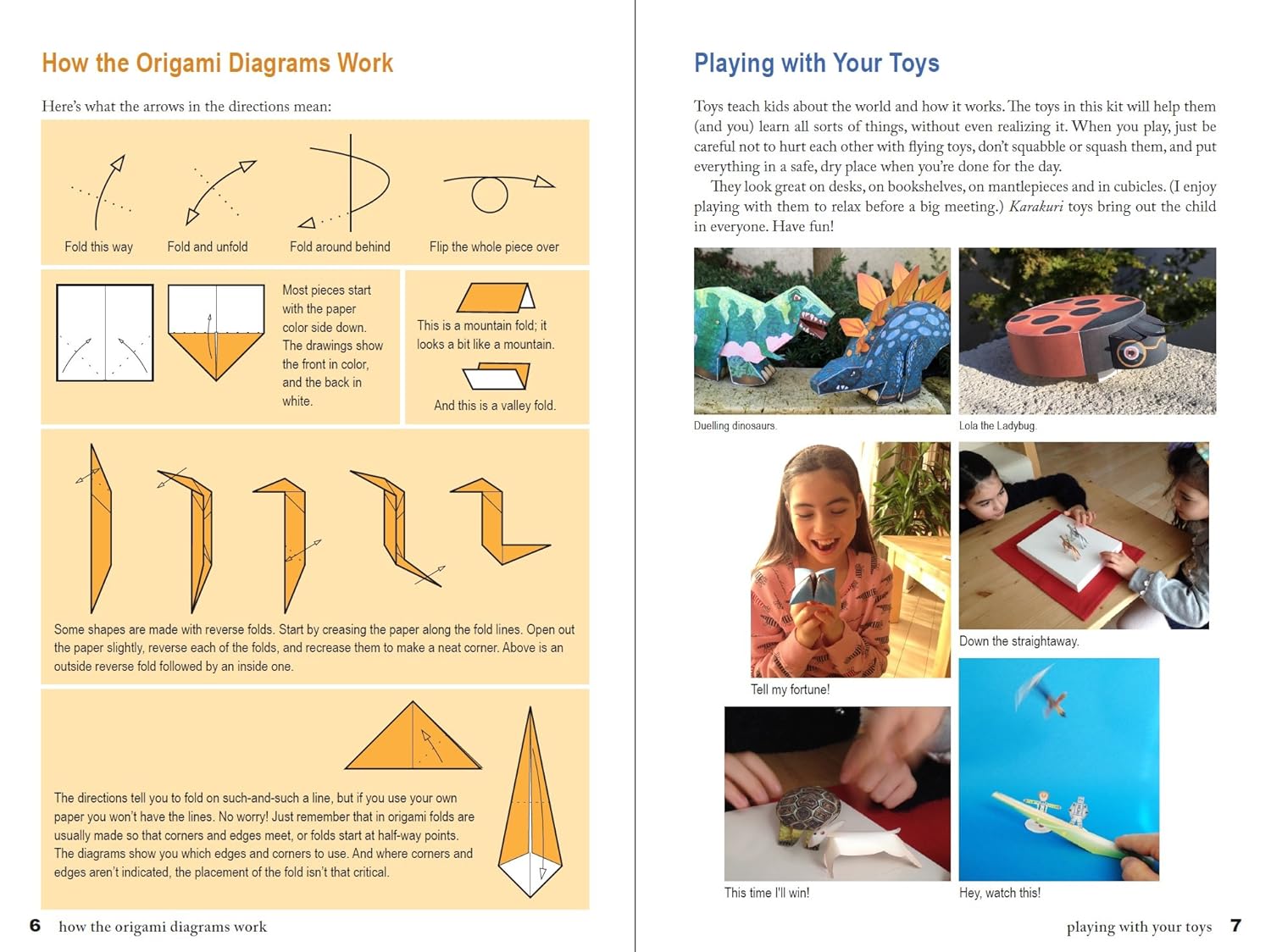 How the Origami Diagrams Work

Here's what the arrows in the directions mean:

Fold this way

Fold and unfold

Fold around behind

Flip the whole piece over

Most pieces start with the paper color side down. The drawings show the front in color, and the back in white.

This is a mountain fold; it looks a bit like a mountain.

And this is a valley fold.

Some shapes are made with reverse folds. Start by creasing the paper along the fold lines. Open out the paper slightly, reverse each of the folds, and recrease them to make a neat corner. Above is an outside reverse fold followed by an inside one.

The directions tell you to fold on such-and-such a line, but if you use your own paper you won't have the lines. No worry! Just remember that in origami folds are usually made so that corners and edges meet, or folds start at half-way points. The diagrams show you which edges and corners to use. And where corners and edges aren't indicated, the placement of the fold isn't that critical.

6 how the origami diagrams work

Playing with Your Toys

Toys teach kids about the world and how it works. The toys in this kit will help them (and you) learn all sorts of things, without even realizing it. When you play, just be careful not to hurt each other with flying toys, don't squabble or squash them, and put everything in a safe, dry place when you're done for the day.

They look great on desks, on bookshelves, on mantlepieces and in cubicles. (I enjoy playing with them to relax before a big meeting.) Karakuri toys bring out the child in everyone. Have fun!

Duelling dinosaurs.

Lola the Ladybug.

Tell my fortune!

Down the straightaway.

This time I'll win!

Hey, watch this!

playing with your toys 7