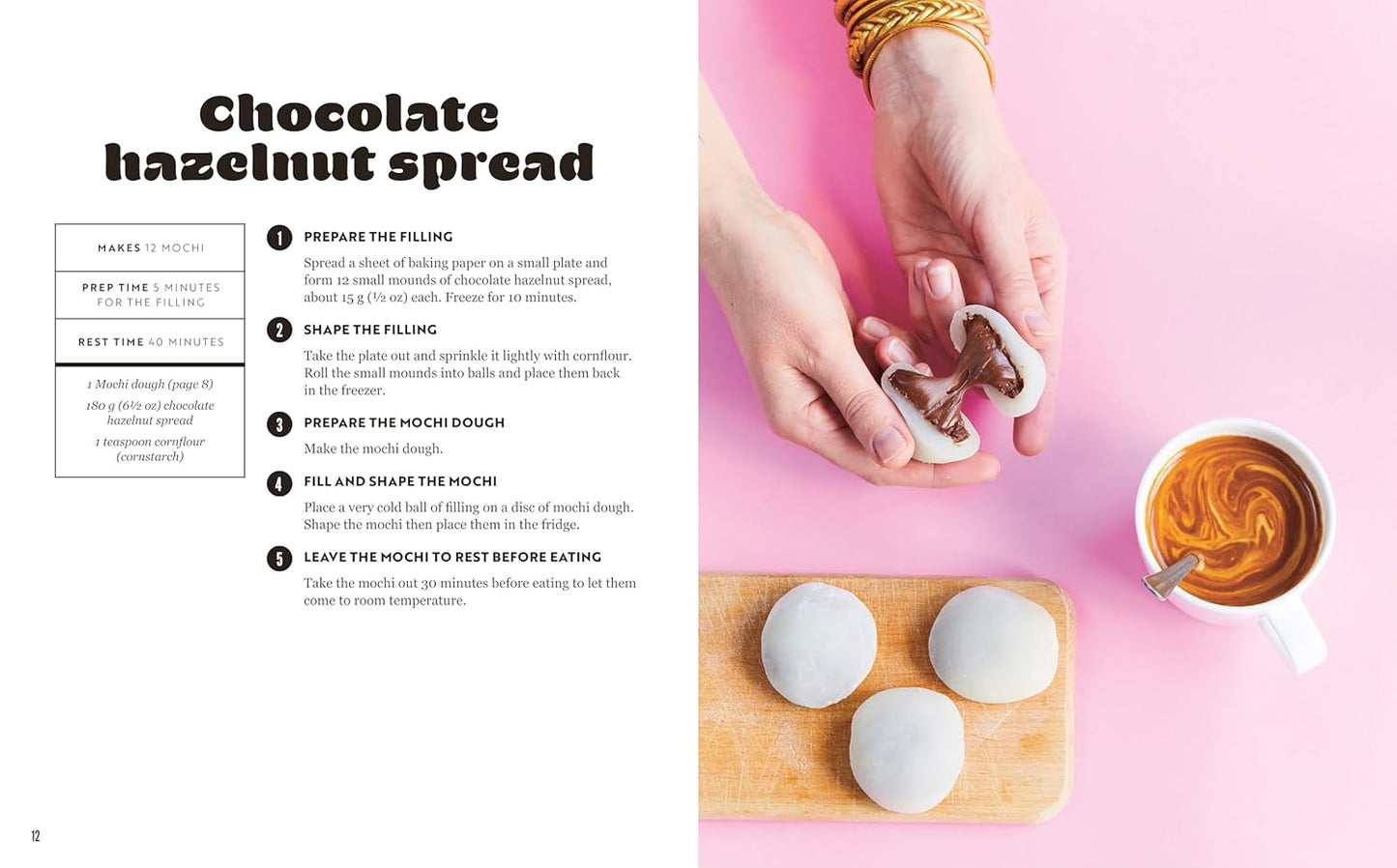 Chocolate hazelnut spread

MAKES 12 MOCHI

PREP TIME 5 MINUTES FOR THE FILLING

REST TIME 40 MINUTES

1 Mochi dough (page 8)

180 g (6½ oz) chocolate hazelnut spread

1 teaspoon cornflour (cornstarch)

1 PREPARE THE FILLING

Spread a sheet of baking paper on a small plate and form 12 small mounds of chocolate hazelnut spread, about 15 g (½ oz) each. Freeze for 10 minutes.

2 SHAPE THE FILLING

Take the plate out and sprinkle it lightly with cornflour. Roll the small mounds into balls and place them back in the freezer.

3 PREPARE THE MOCHI DOUGH

Make the mochi dough.

4 FILL AND SHAPE THE MOCHI

Place a very cold ball of filling on a disc of mochi dough. Shape the mochi then place them in the fridge.

5 LEAVE THE MOCHI TO REST BEFORE EATING

Take the mochi out 30 minutes before eating to let them come to room temperature.

12