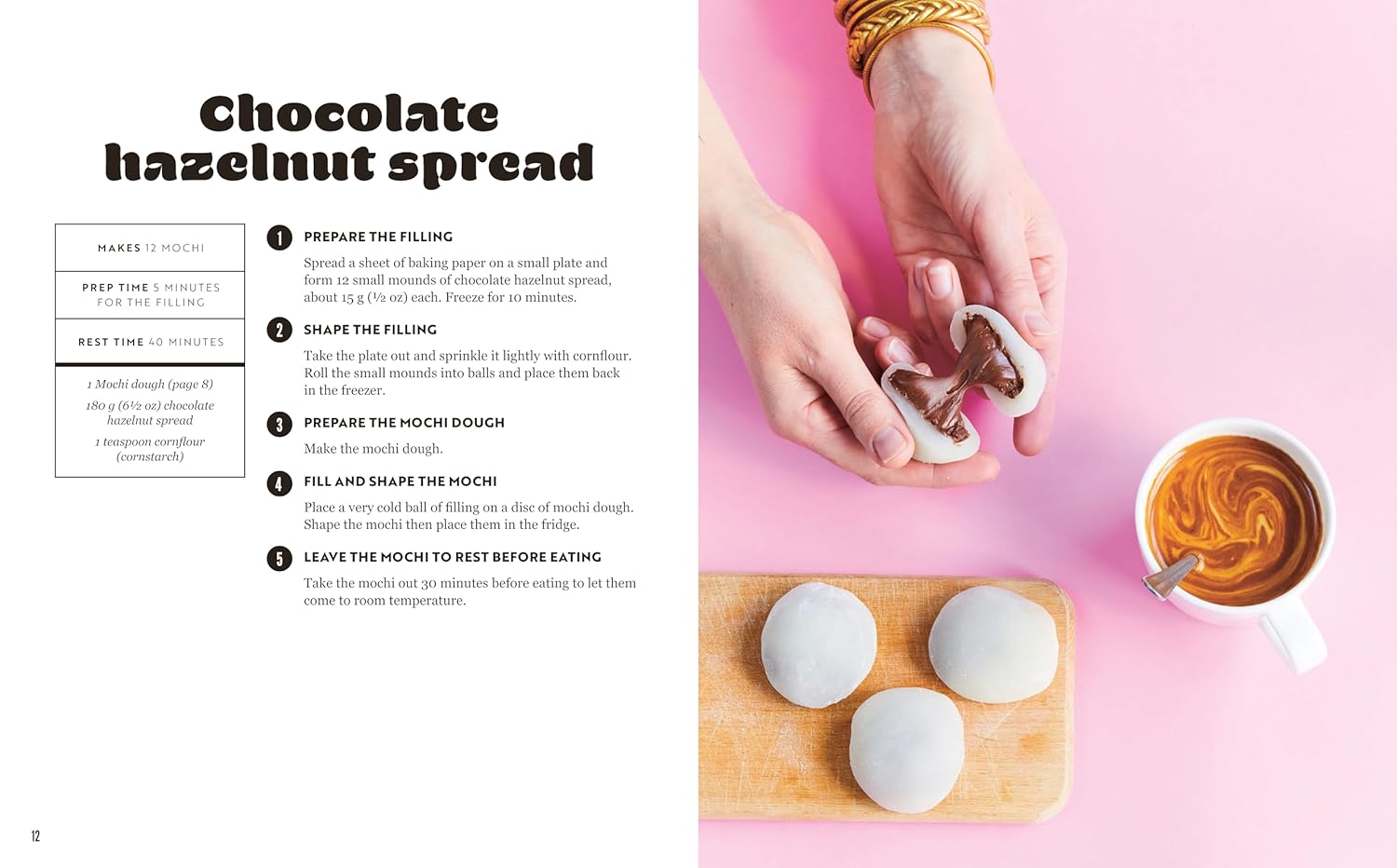 Chocolate hazelnut spread

MAKES 12 MOCHI

PREP TIME 5 MINUTES FOR THE FILLING

REST TIME 40 MINUTES

1 Mochi dough (page 8)

180 g (6½ oz) chocolate hazelnut spread

1 teaspoon cornflour (cornstarch)

1 PREPARE THE FILLING

Spread a sheet of baking paper on a small plate and form 12 small mounds of chocolate hazelnut spread, about 15 g (½ oz) each. Freeze for 10 minutes.

2 SHAPE THE FILLING

Take the plate out and sprinkle it lightly with cornflour. Roll the small mounds into balls and place them back in the freezer.

3 PREPARE THE MOCHI DOUGH

Make the mochi dough.

4 FILL AND SHAPE THE MOCHI

Place a very cold ball of filling on a disc of mochi dough. Shape the mochi then place them in the fridge.

5 LEAVE THE MOCHI TO REST BEFORE EATING

Take the mochi out 30 minutes before eating to let them come to room temperature.

12